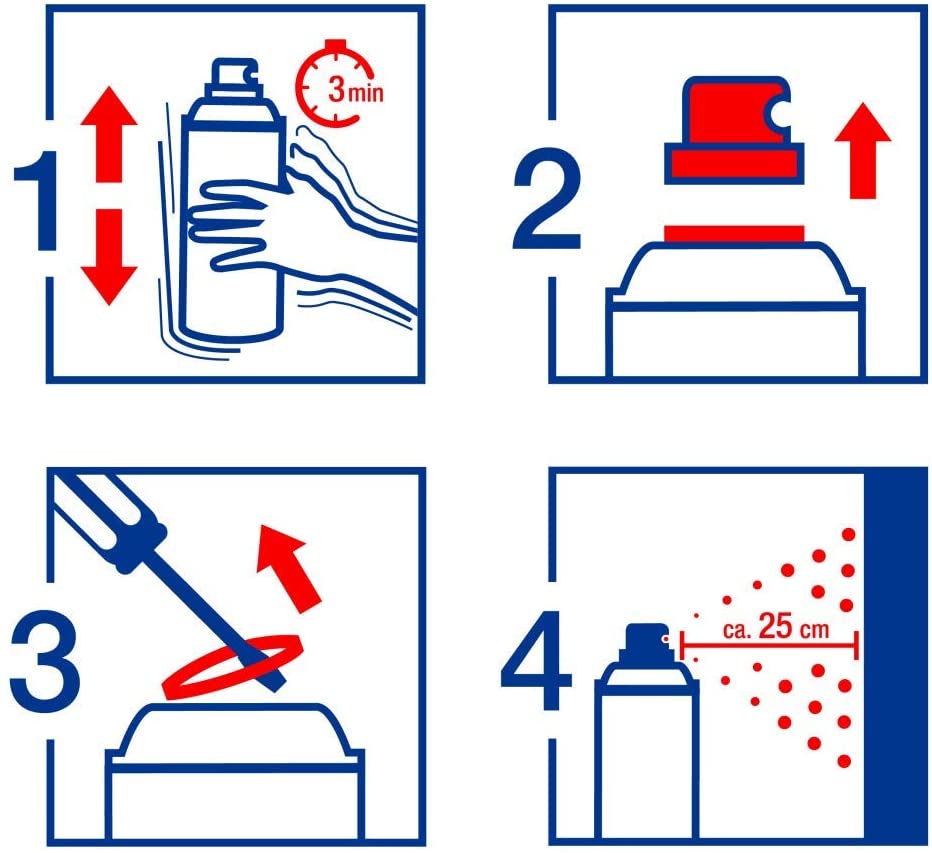 1
3 min
2
3
4
ca. 25 cm